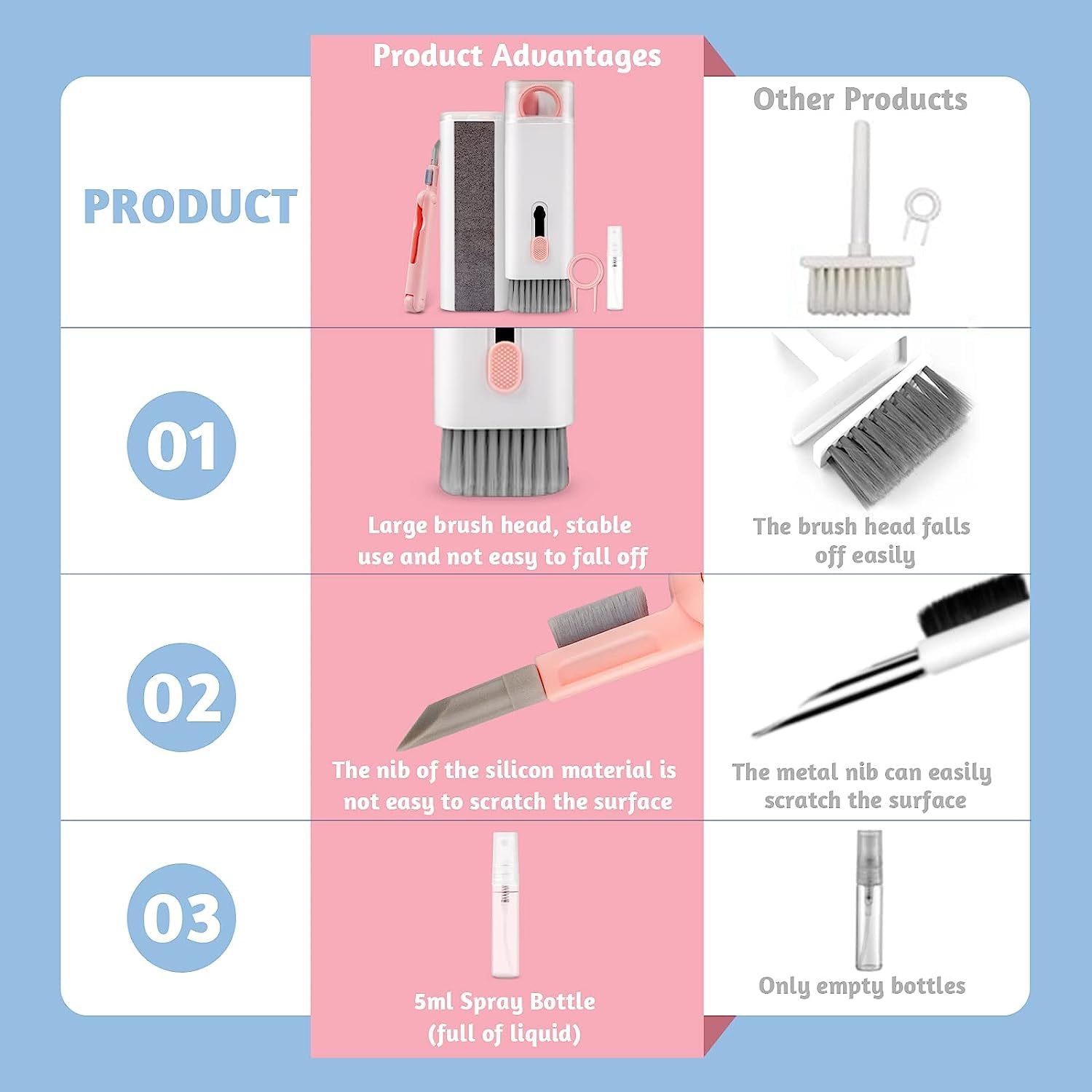 | PRODUCT | Product Advantages | Other Products |
|---|---|---|
| 01 | Large brush head, stable use and not easy to fall off | The brush head falls off easily |
| 02 | The nib of the silicon material is not easy to scratch the surface | The metal nib can easily scratch the surface |
| 03 | 5ml Spray Bottle (full of liquid) | Only empty bottles |