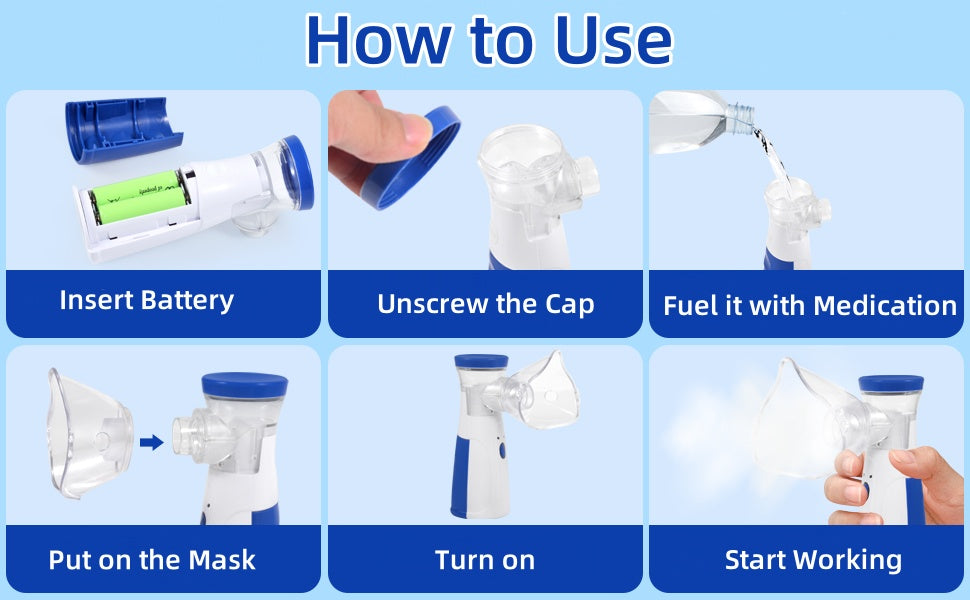 How to Use

Insert Battery

Unscrew the Cap

Fuel it with Medication

Put on the Mask

Turn on

Start Working